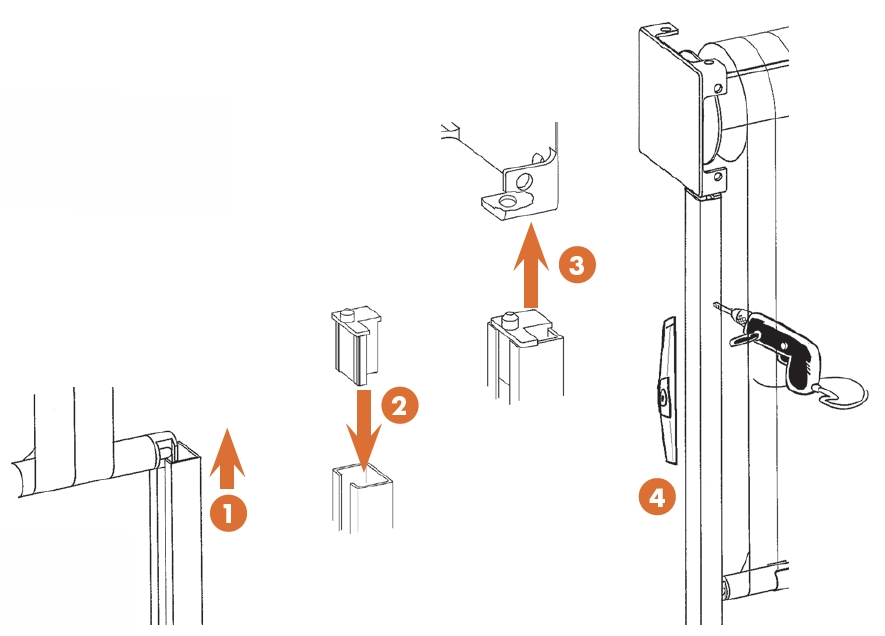 1
2
3
4