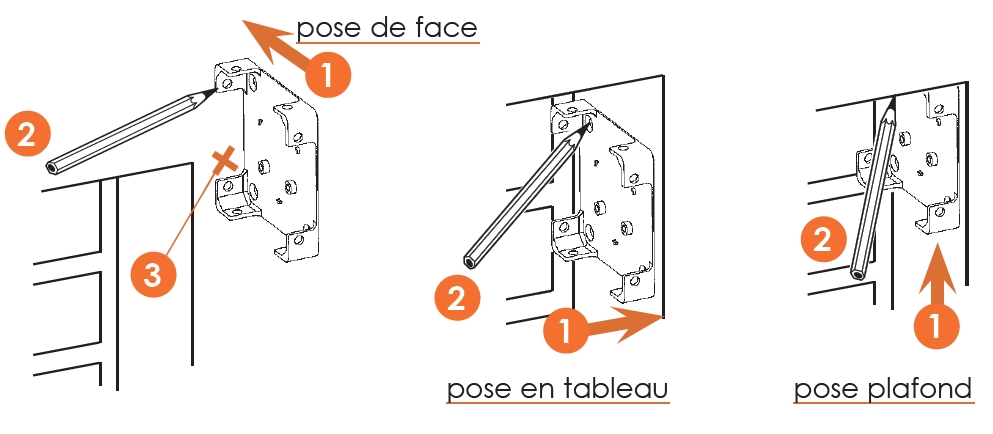 pose de face
1
2
3
2
1
pose en tableau
2
1
pose plafond